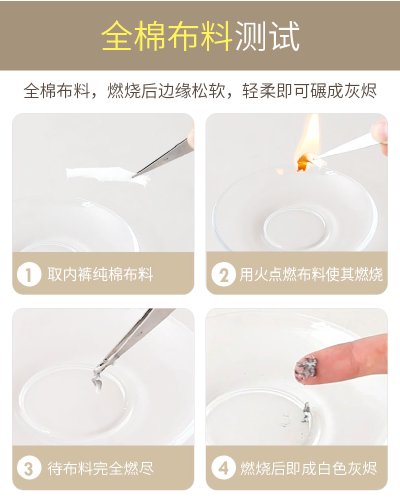 全棉布料测试

全棉布料，燃烧后边缘松软，轻柔即可碾成灰烬

1 取内裤纯棉布料

2 用火点燃布料使其燃烧

3 待布料完全燃尽

4 燃烧后即成白色灰烬